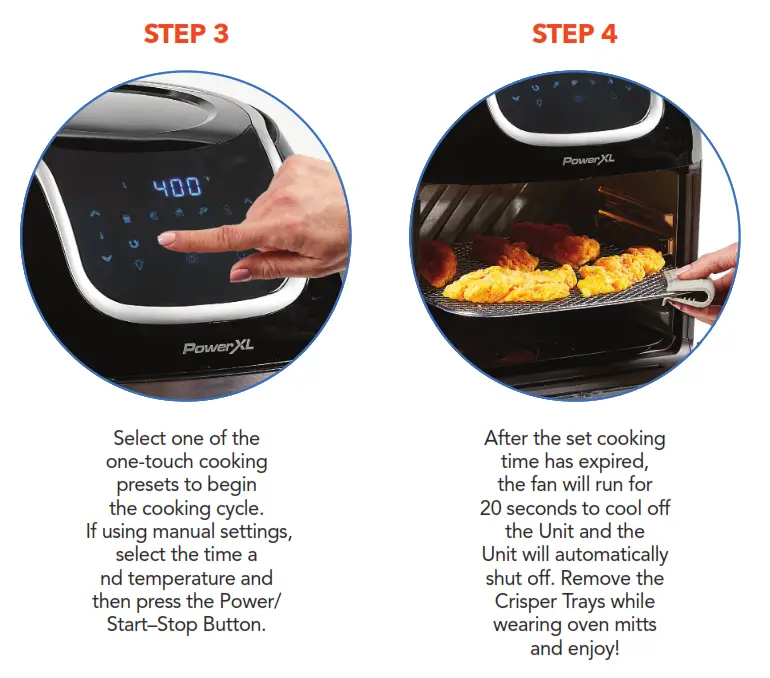 STEP 3

400

PowerXL

Select one of the one-touch cooking presets to begin the cooking cycle. If using manual settings, select the time a nd temperature and then press the Power/ Start–Stop Button.

STEP 4

PowerXL

After the set cooking time has expired, the fan will run for 20 seconds to cool off the Unit and the Unit will automatically shut off. Remove the Crisper Trays while wearing oven mitts and enjoy!