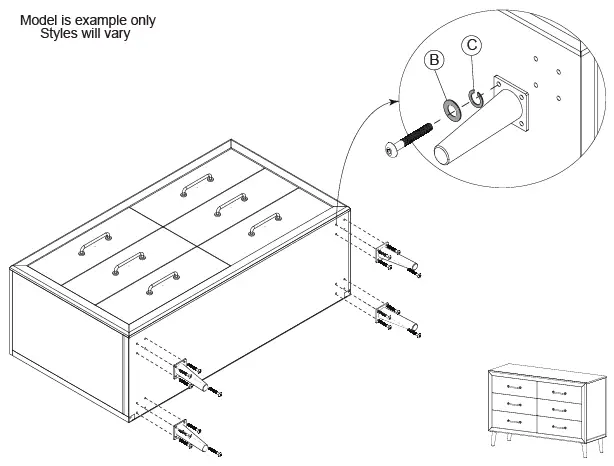 Model is example only
Styles will vary

B

C