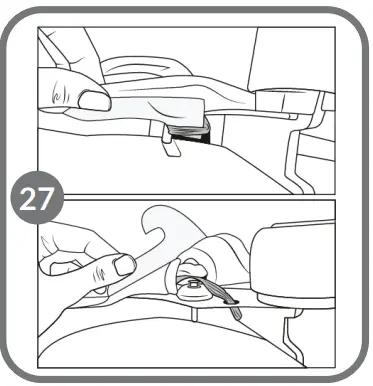 27