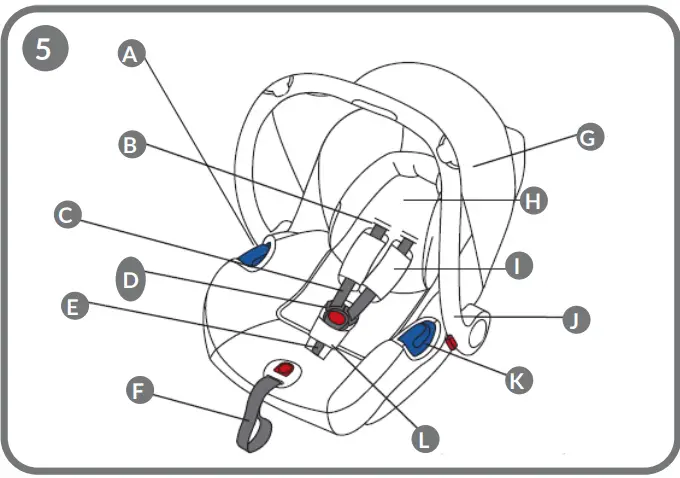 5
A
B
C
D
E
F
G
H
I
J
K
L