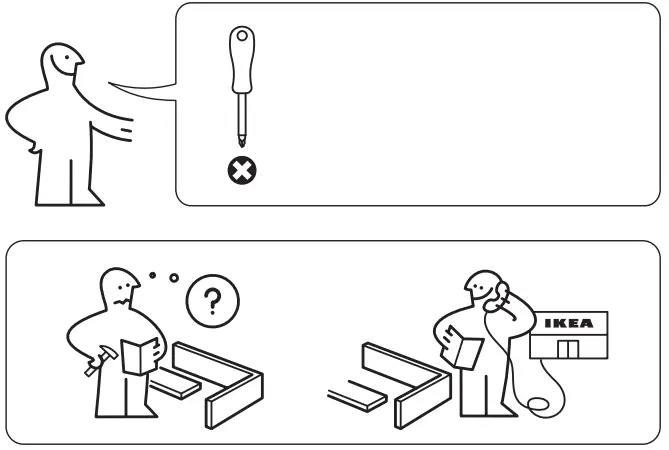 ?

IKEA