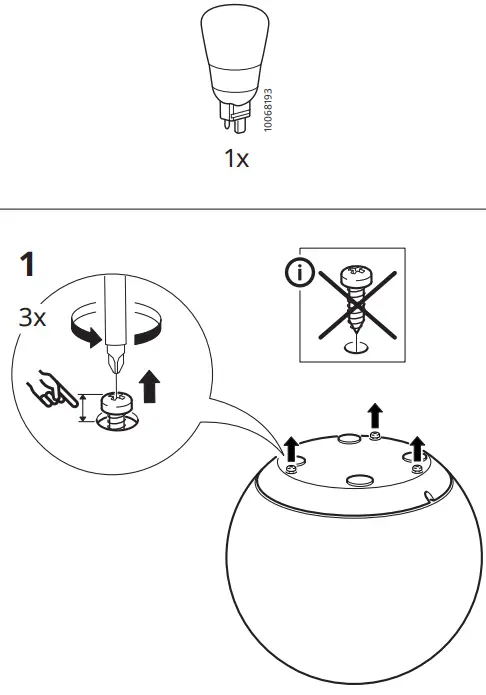 10068193

1x

1

3x

i