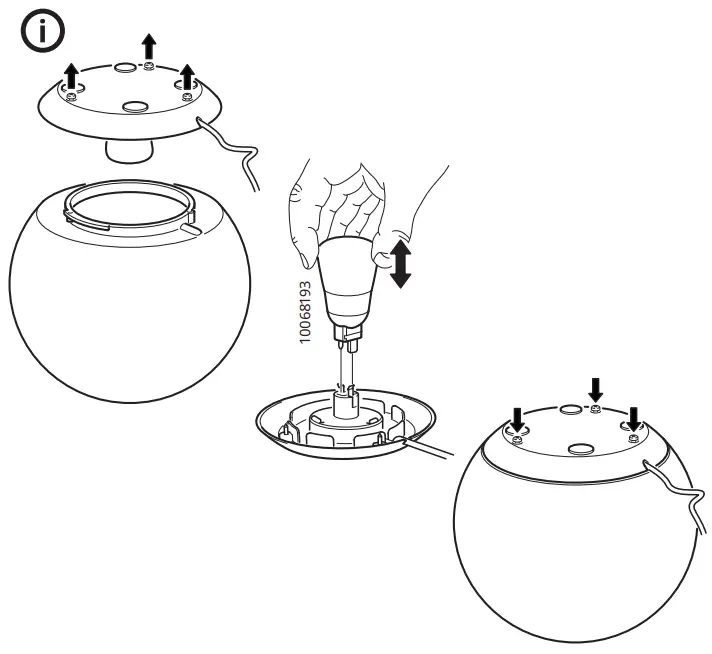 i

10068193