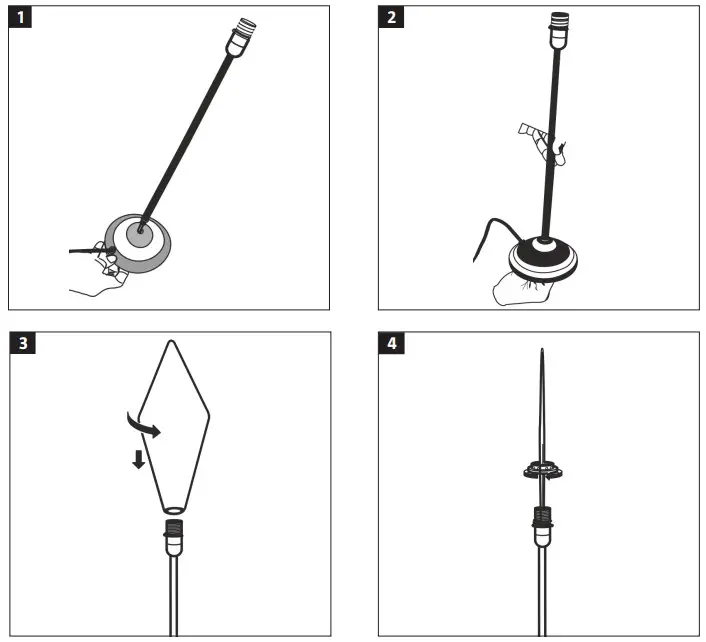 1

2

3

4