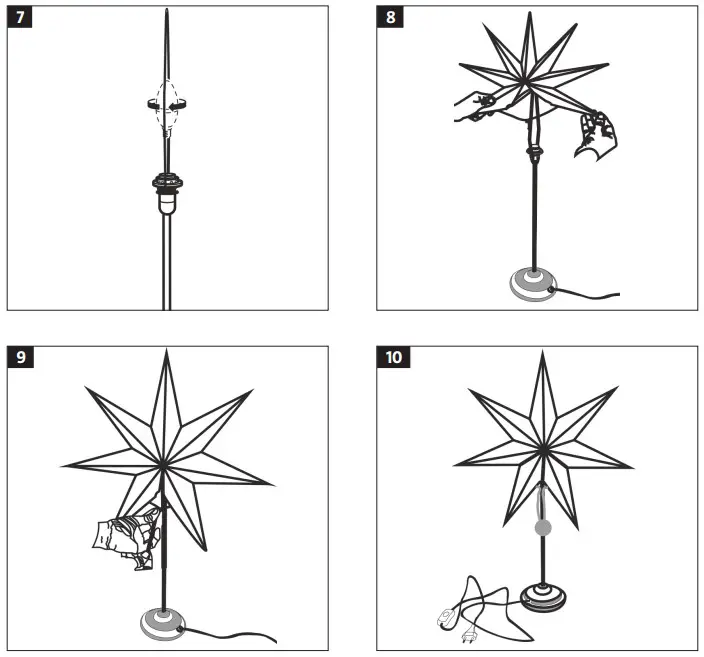 7

8

9

10