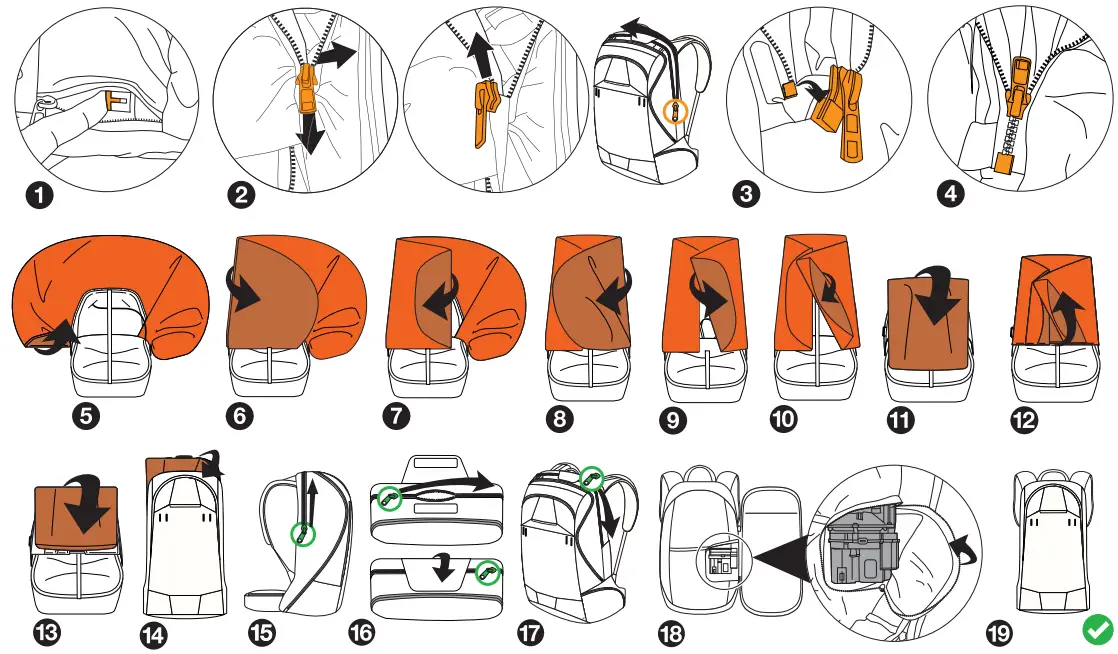 1
2
3
4
5
6
7
8
9
10
11
12
13
14
15
16
17
18
19