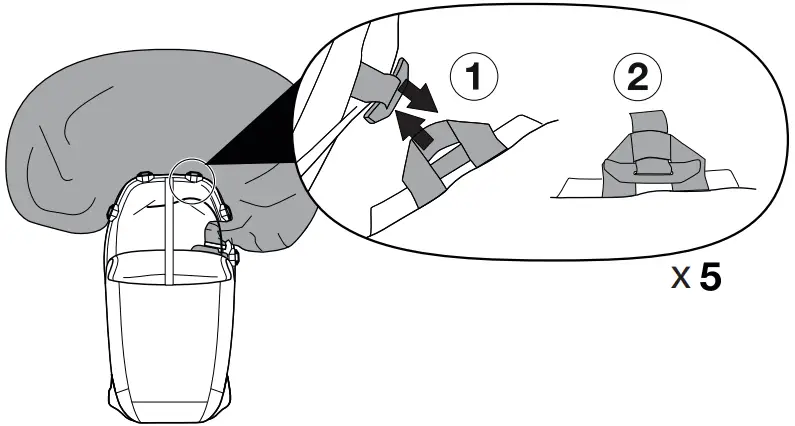 1
2
x 5