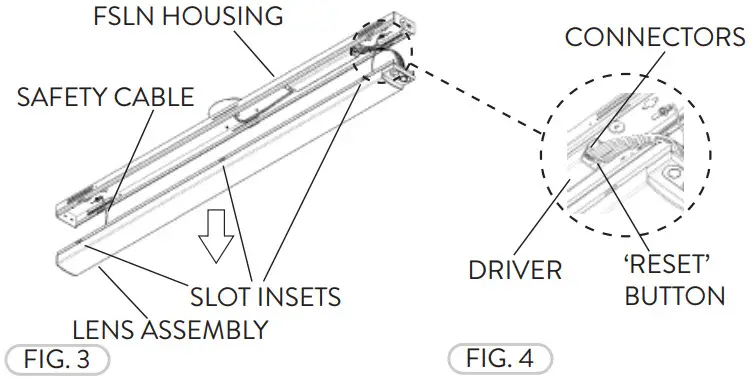 FSLN HOUSING

SAFETY CABLE

SLOT INSETS

LENS ASSEMBLY

FIG. 3

CONNECTORS

DRIVER

'RESET' BUTTON

FIG. 4