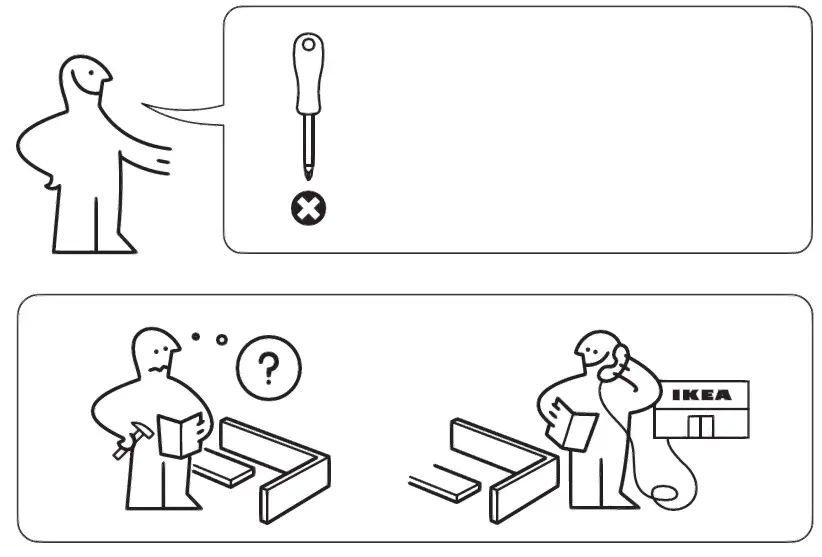 ?

IKEA