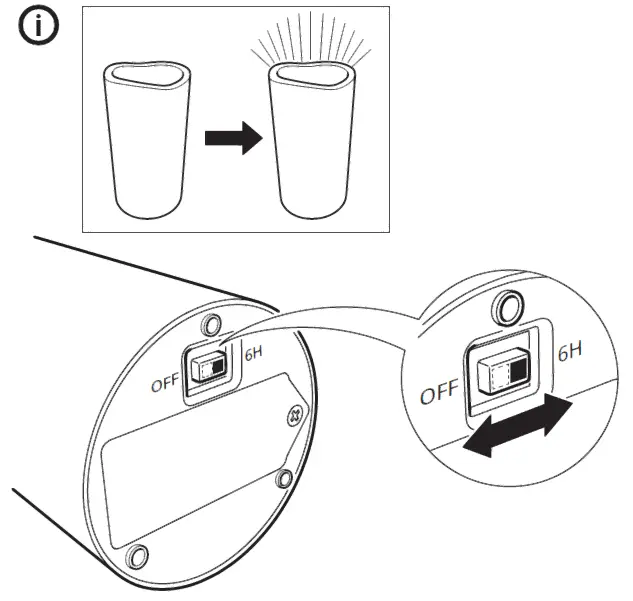 i

OFF 6H

OFF 6H