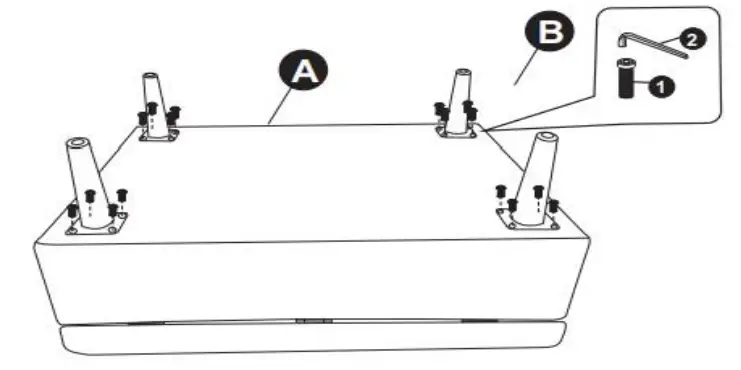 A
B
2
1