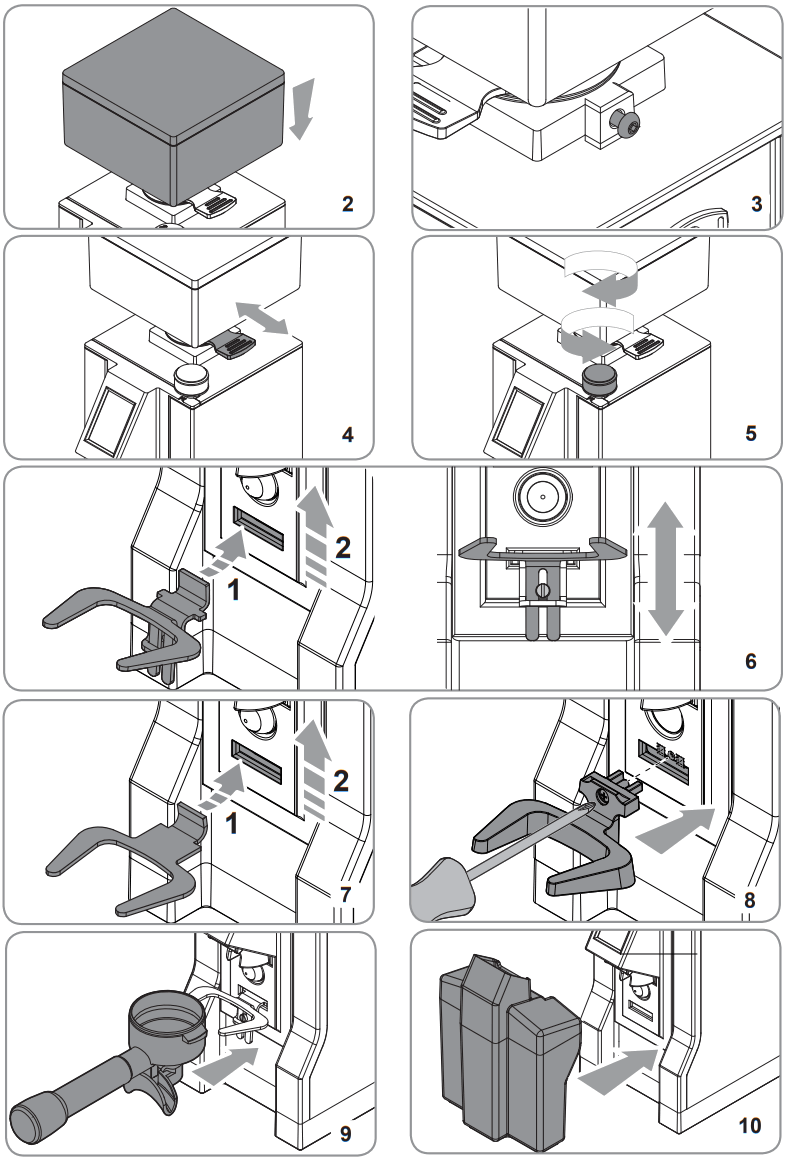 2

3

4

5

1
2

6

1
2

7

8

9

10