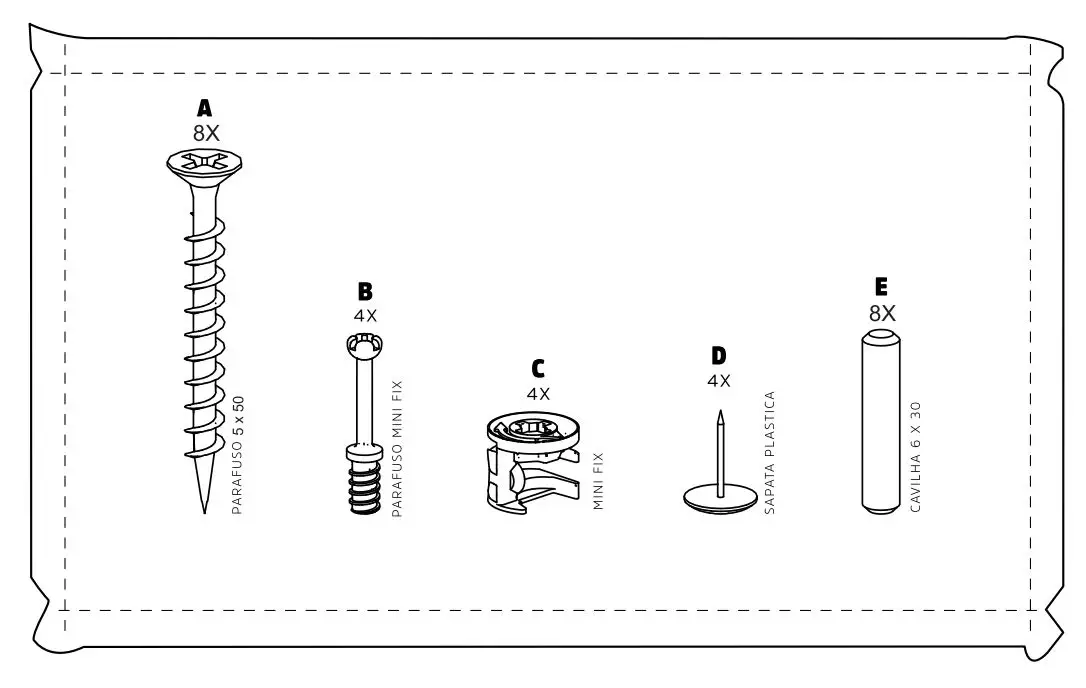 A
8X
PARAFUSO 5 x 50

B
4X
PARAFUSO MINI FIX

C
4X
MINI FIX

D
4X
SAPATA PLASTICA

E
8X
CAVILHA 6 X 30