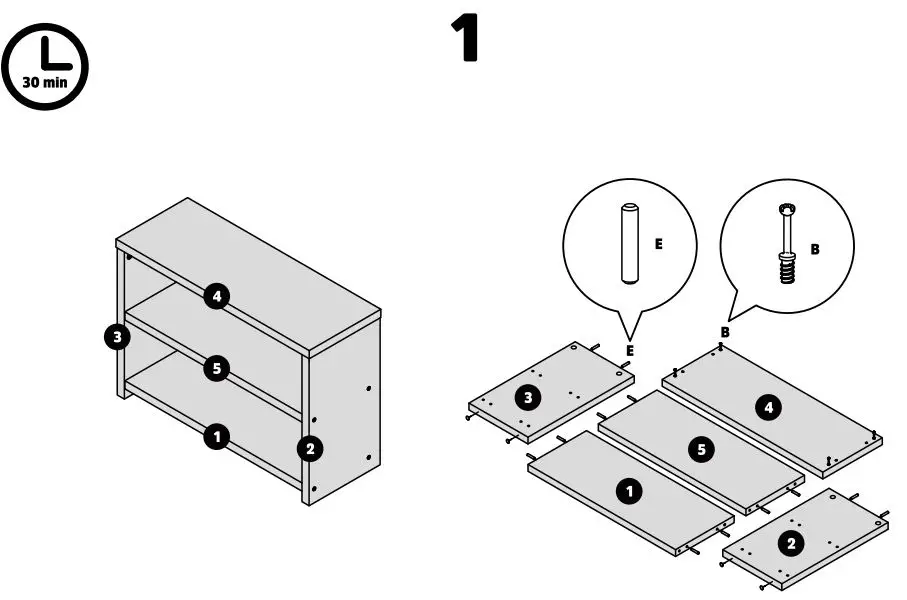 30 min

1

4
3
5
1
2

E
B
E
B
3
4
5
1
2