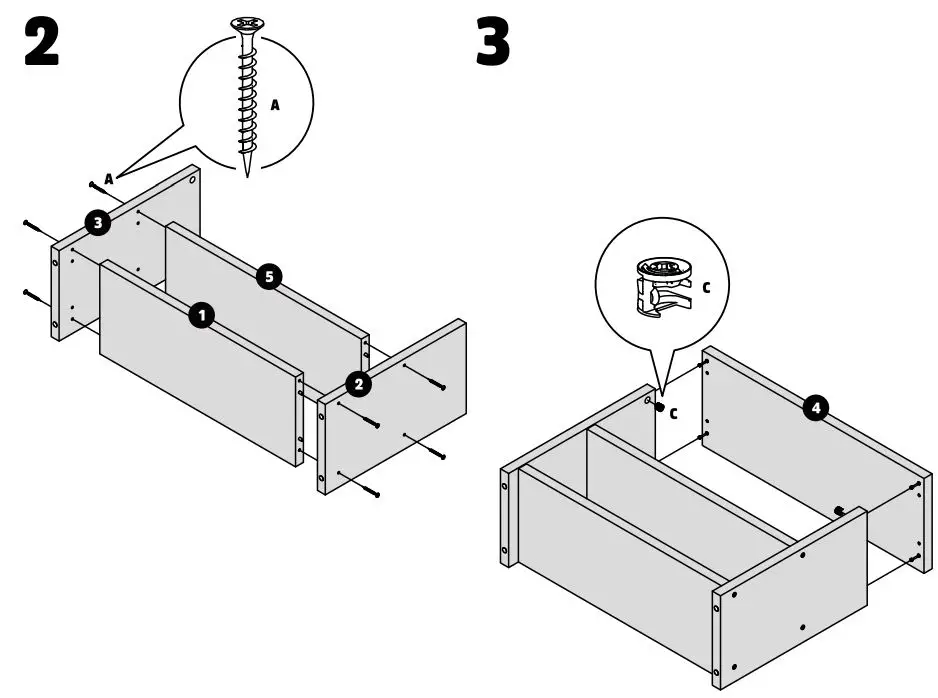 2

A

A

3

5

1

2

3

C

C

4