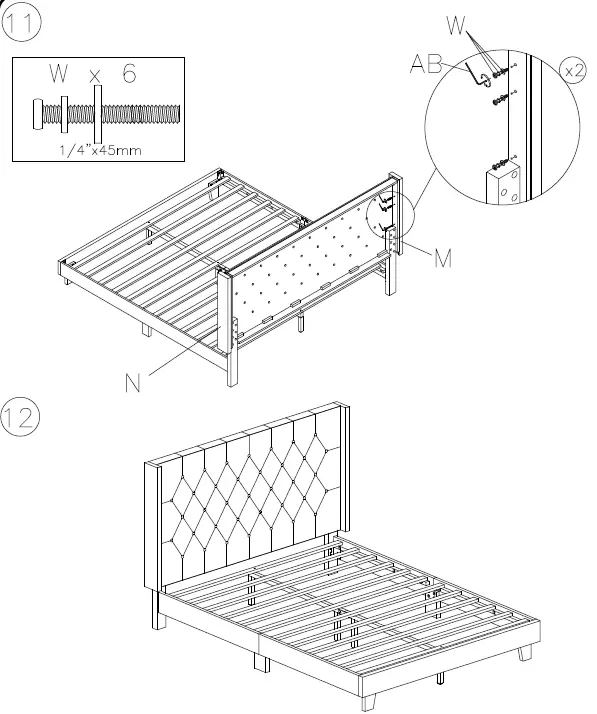 11

W x 6

1/4"x45mm

W

AB

x2

M

N

12