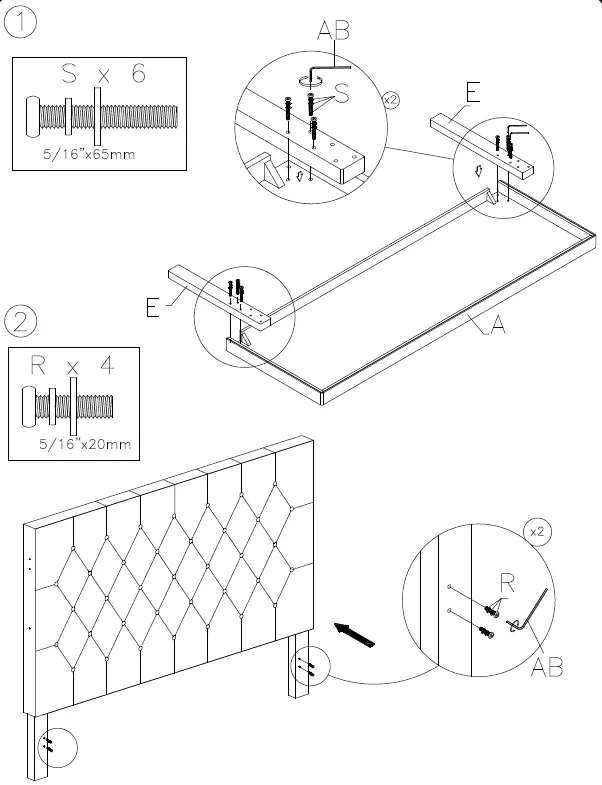 1

S x 6

5/16"x65mm

AB

S

x2

E

E

A

2

R x 4

5/16"x20mm

x2

R

AB