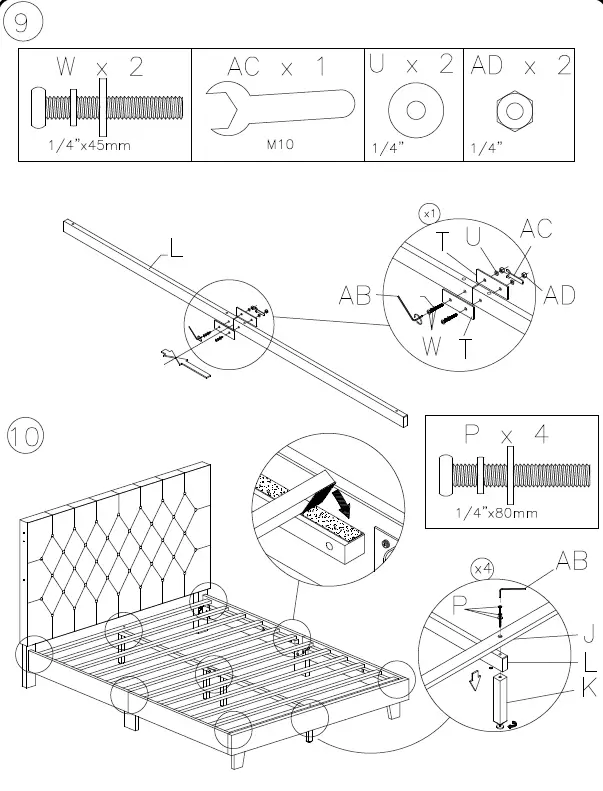 9

| W x 2 | AC x 1 | U x 2 | AD x 2 |
|---|---|---|---|
| 1/4"x45mm | M10 | 1/4" | 1/4" |

L

x1

T U AC

AB AD

W T

10

P x 4

1/4"x80mm

x4 AB

P

J

L

K