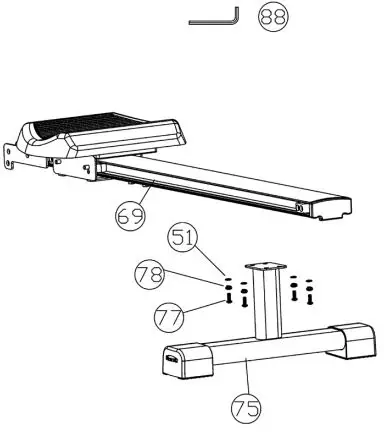 88

69

51

78

77

75