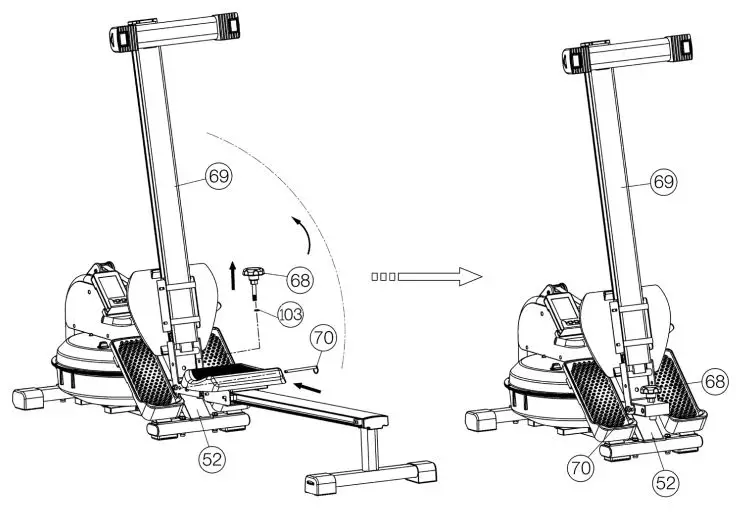 69
68
103
70
52
69
68
70
52