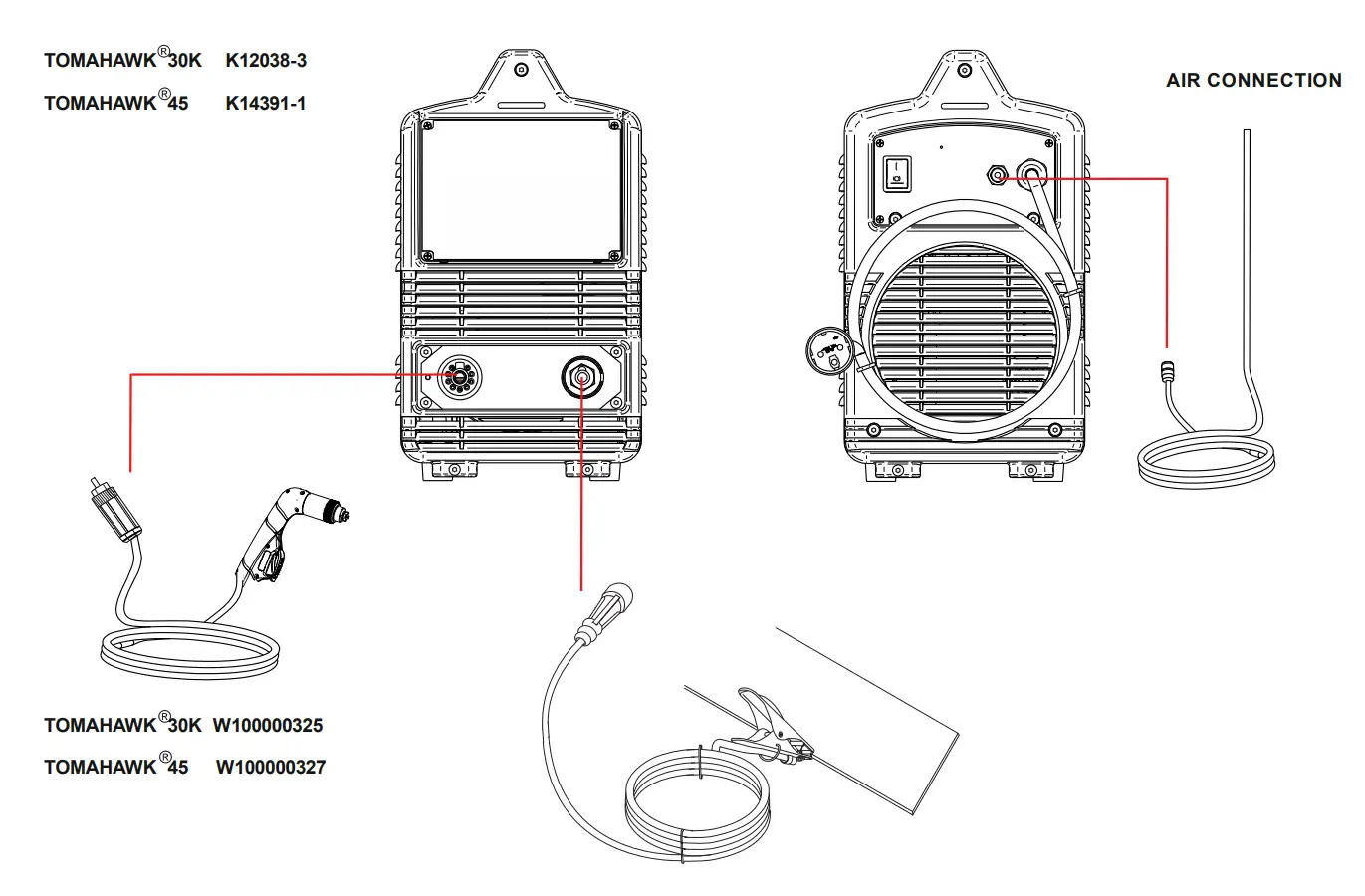 TOMAHAWK®30K K12038-3

TOMAHAWK®45 K14391-1

AIR CONNECTION

TOMAHAWK®30K W100000325

TOMAHAWK®45 W100000327