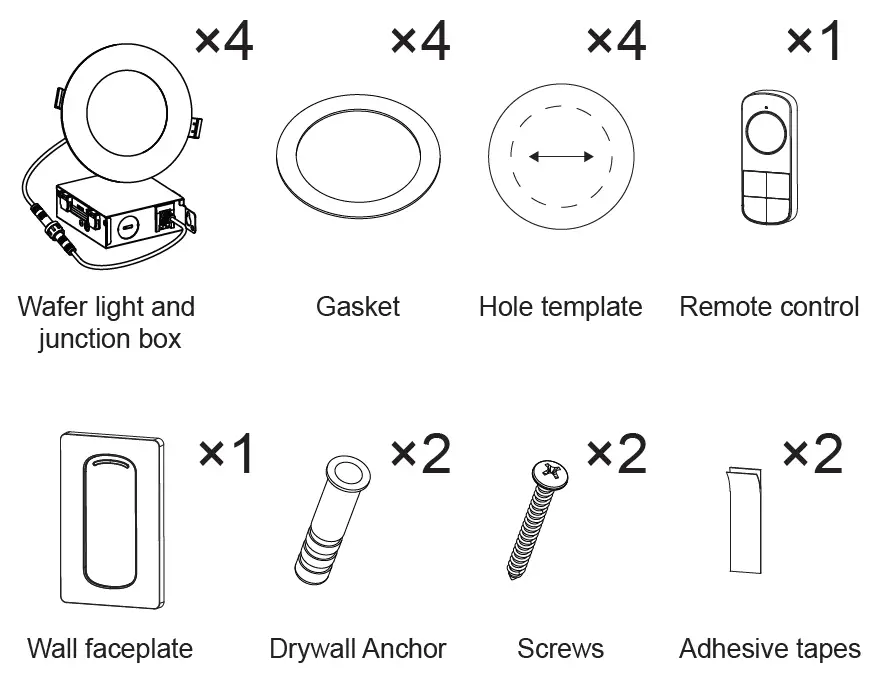 ×4

Wafer light and junction box

×4

Gasket

×4

Hole template

×1

Remote control

×1

Wall faceplate

×2

Drywall Anchor

×2

Screws

×2

Adhesive tapes