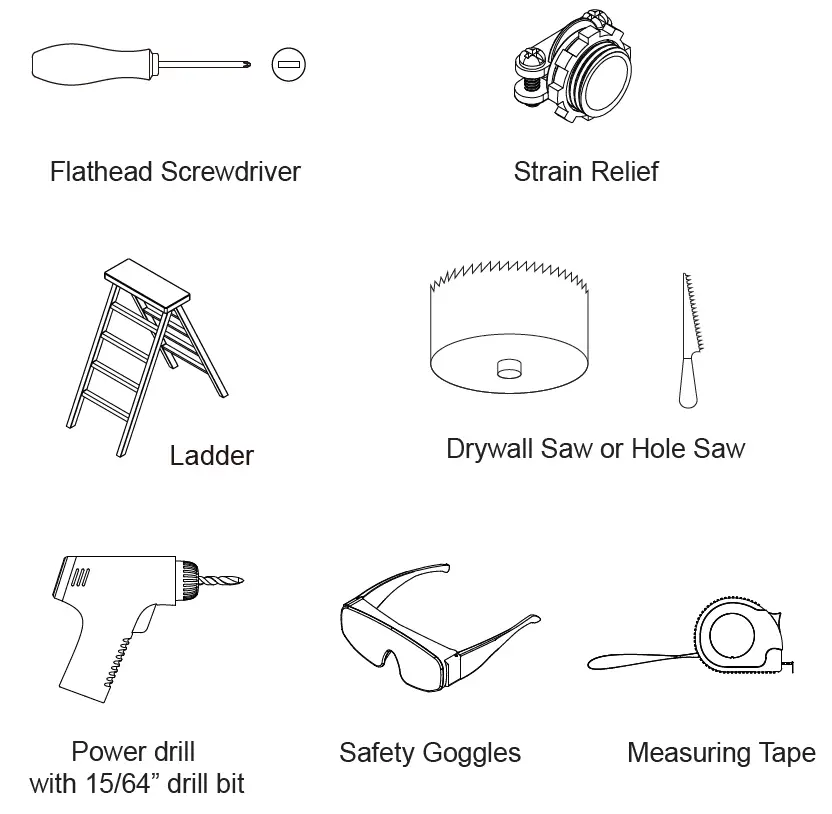 Flathead Screwdriver

Strain Relief

Ladder

Drywall Saw or Hole Saw

Power drill with 15/64” drill bit

Safety Goggles

Measuring Tape