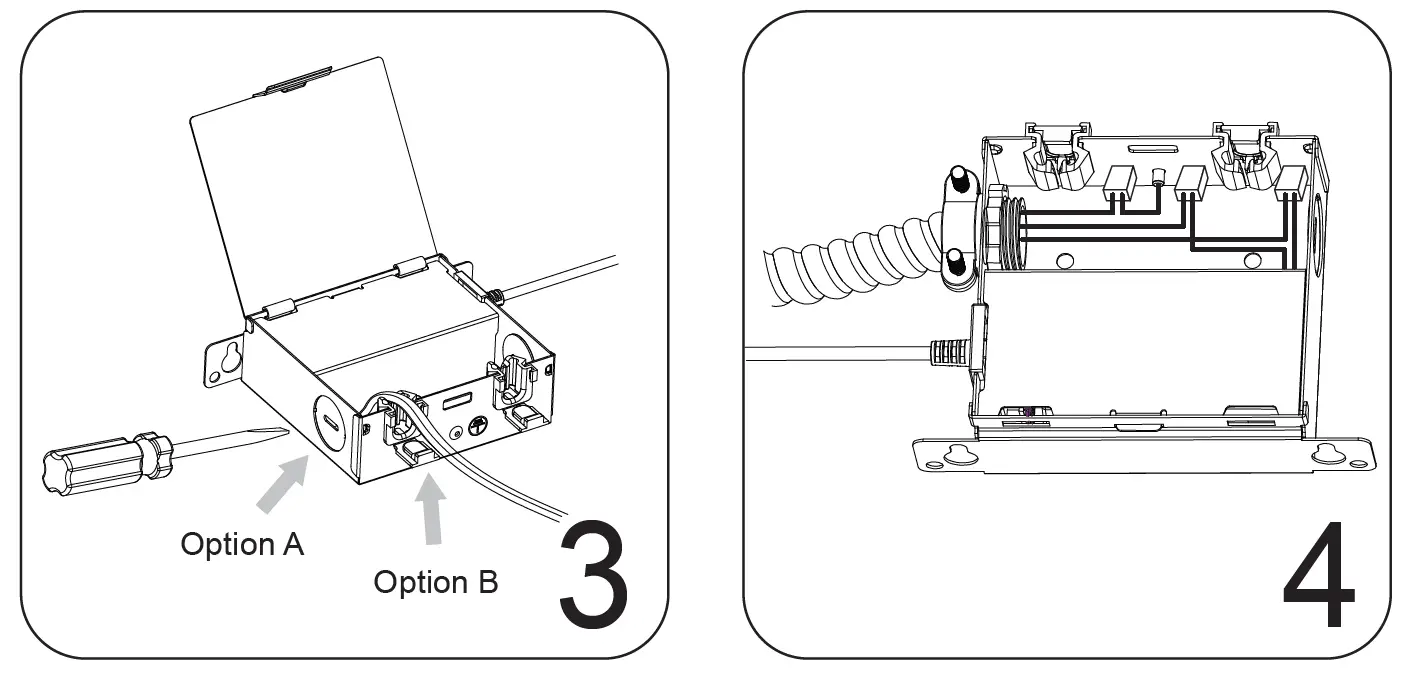 Option A

Option B

3

4