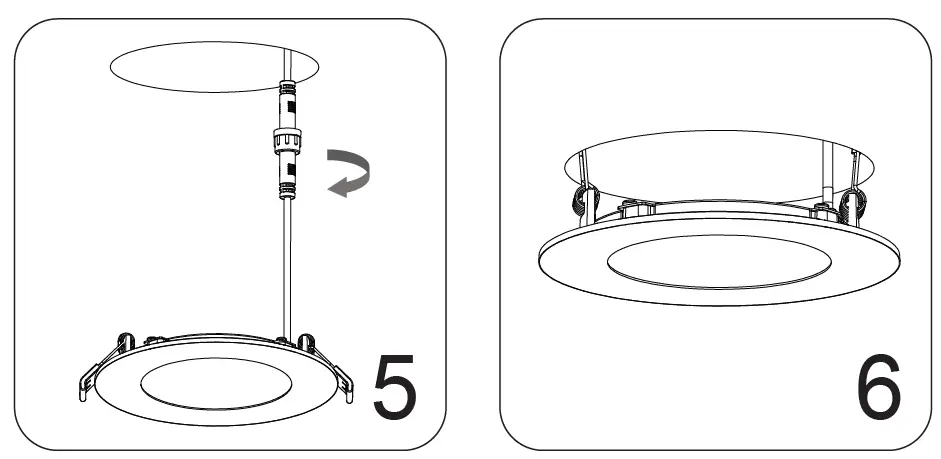 5

6