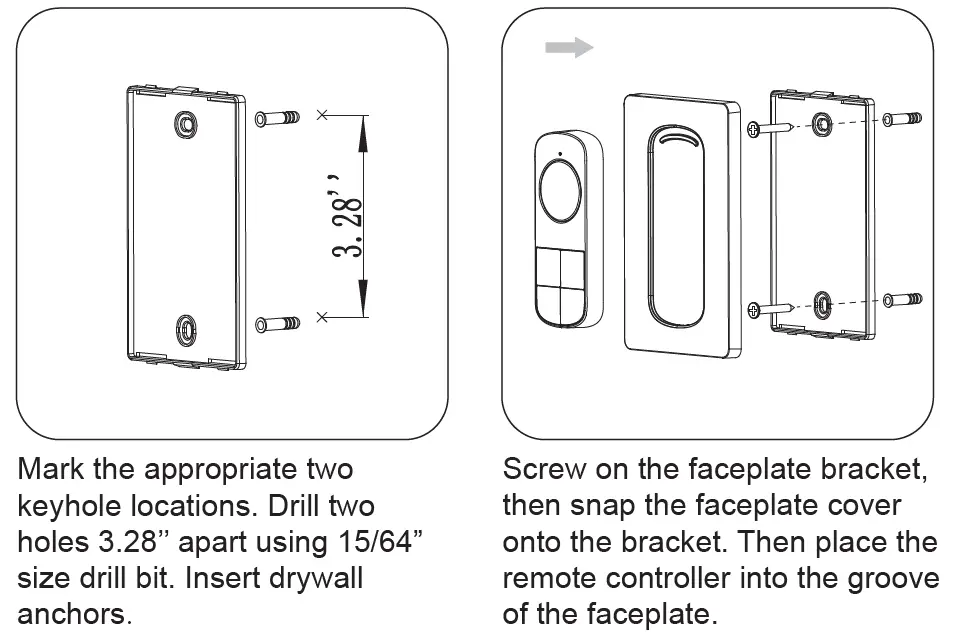 3.28''

Mark the appropriate two keyhole locations. Drill two holes 3.28'' apart using 15/64" size drill bit. Insert drywall anchors.

Screw on the faceplate bracket, then snap the faceplate cover onto the bracket. Then place the remote controller into the groove of the faceplate.