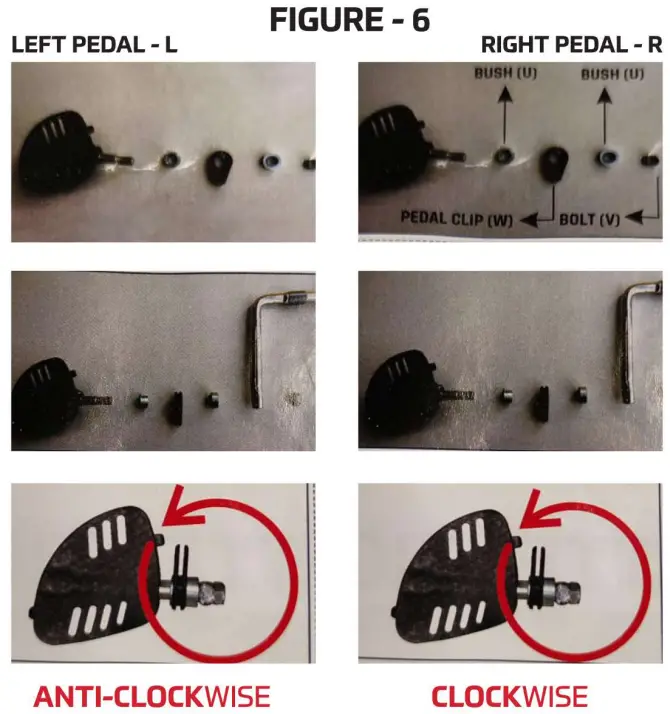 FIGURE - 6

LEFT PEDAL - L

RIGHT PEDAL - R

BUSH (U)

BUSH (U)

PEDAL CLIP (W)

BOLT (V)

ANTI-CLOCKWISE

CLOCKWISE