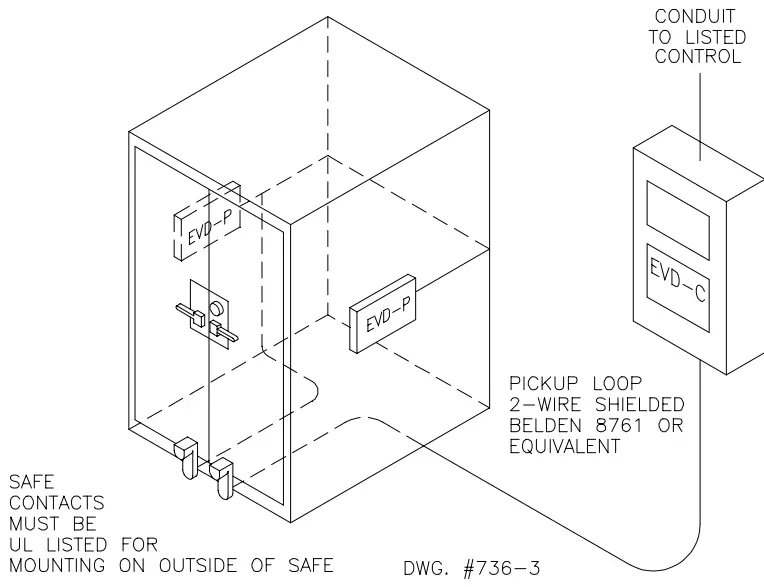 CONDUIT TO LISTED CONTROL

EVD-P

EVD-P

EVD-C

PICKUP LOOP 2-WIRE SHIELDED BELDEN 8761 OR EQUIVALENT

SAFE CONTACTS MUST BE UL LISTED FOR MOUNTING ON OUTSIDE OF SAFE

DWG. #736-3