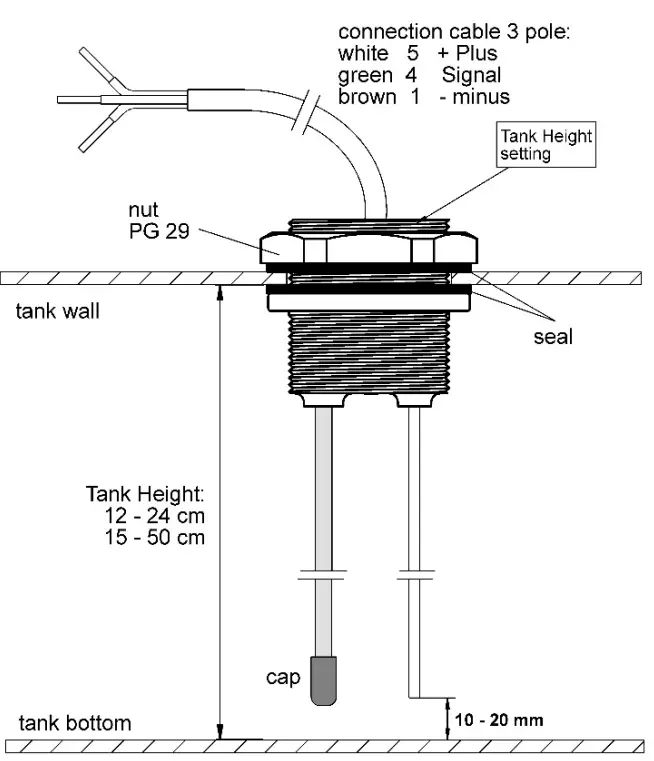 connection cable 3 pole:
white 5 + Plus
green 4 Signal
brown 1 - minus

Tank Height setting

nut
PG 29

tank wall

seal

Tank Height:
12 - 24 cm
15 - 50 cm

cap

tank bottom

10 - 20 mm