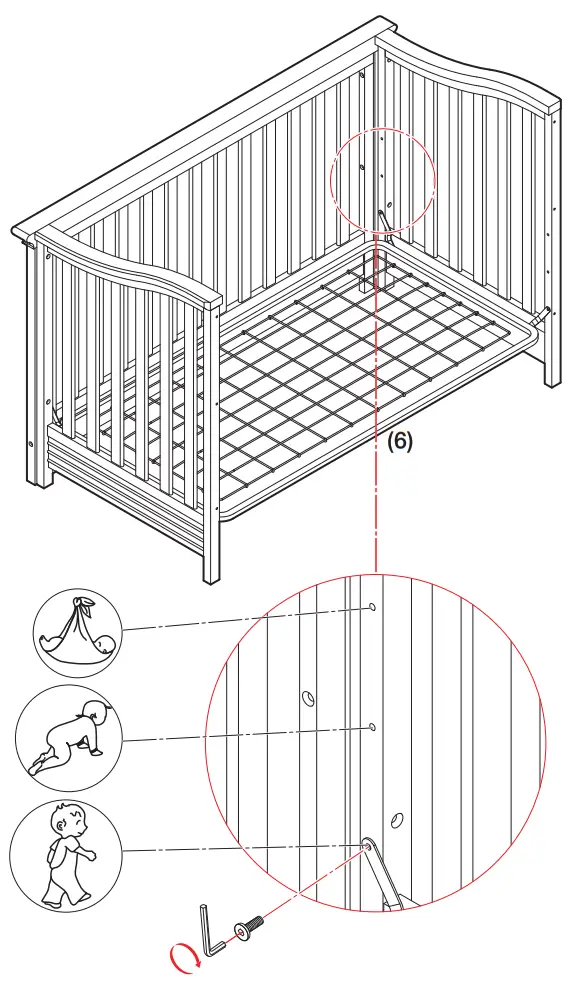 (6)