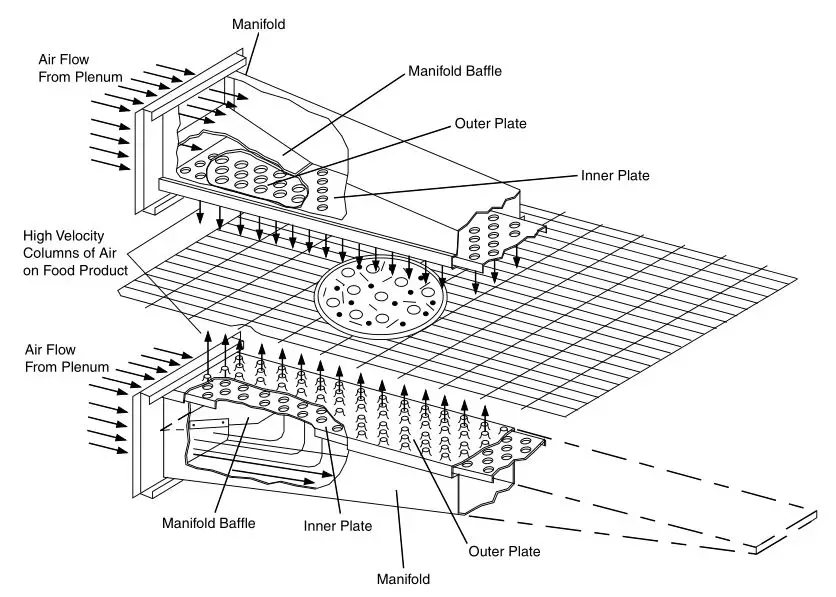 Manifold

Air Flow
From Plenum

Manifold Baffle

Outer Plate

Inner Plate

High Velocity
Columns of Air
on Food Product

Air Flow
From Plenum

Manifold Baffle

Inner Plate

Outer Plate

Manifold