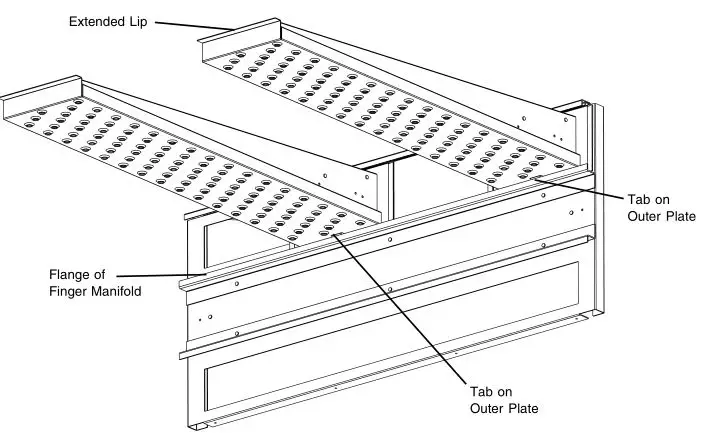 Extended Lip

Tab on Outer Plate

Flange of Finger Manifold

Tab on Outer Plate