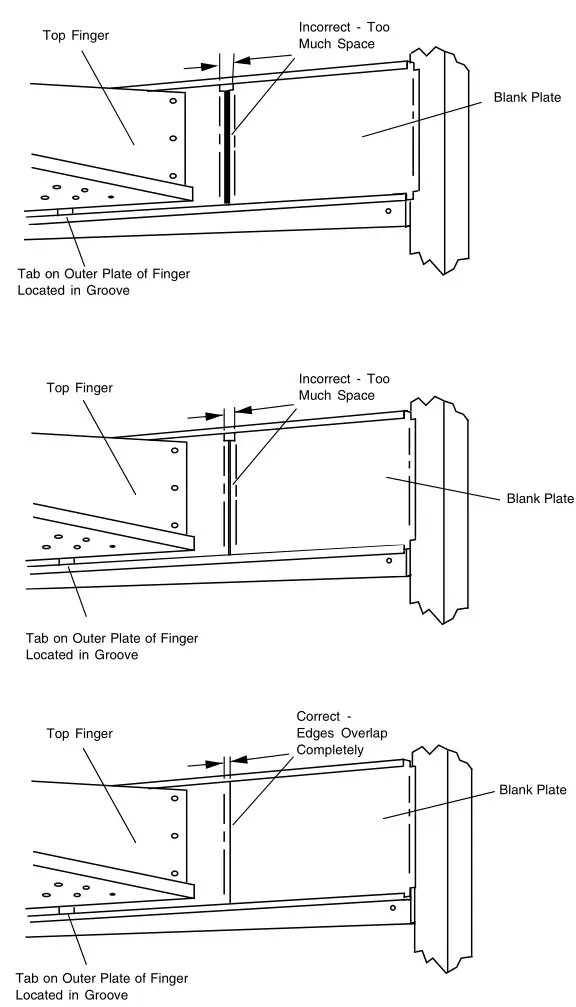 Top Finger

Incorrect - Too Much Space

Blank Plate

Tab on Outer Plate of Finger Located in Groove

Top Finger

Incorrect - Too Much Space

Blank Plate

Tab on Outer Plate of Finger Located in Groove

Top Finger

Correct - Edges Overlap Completely

Blank Plate

Tab on Outer Plate of Finger Located in Groove