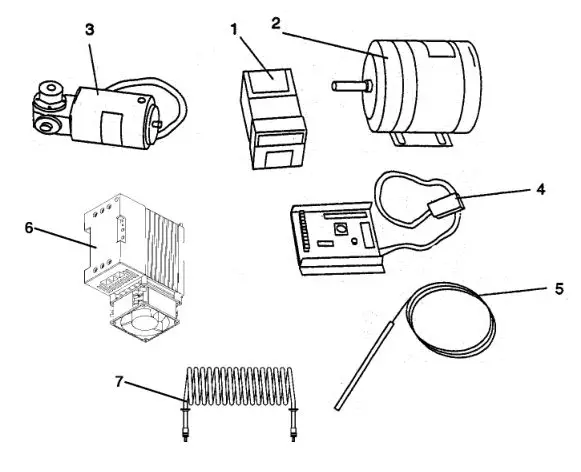 3
1
2
4
6
5
7