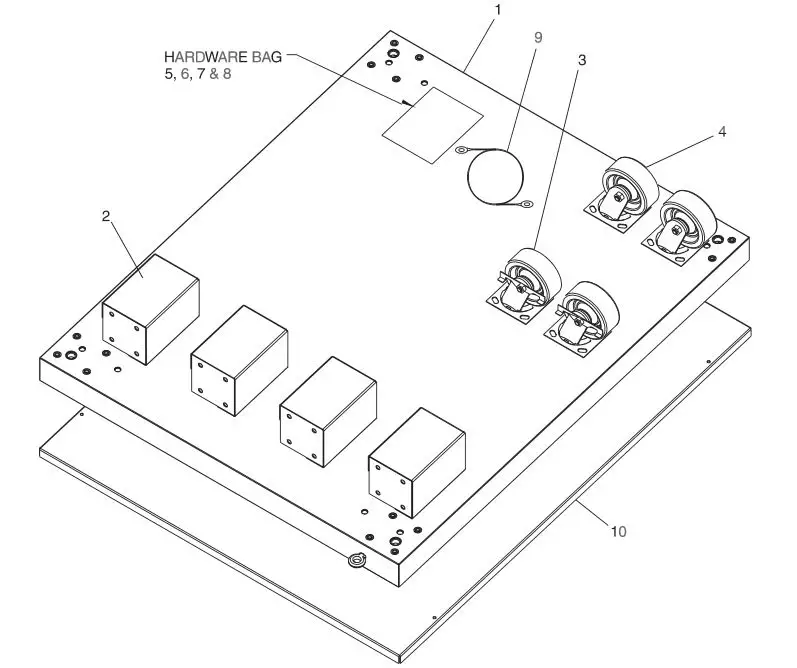 1
9
3
HARDWARE BAG
5, 6, 7 & 8
4
2
10