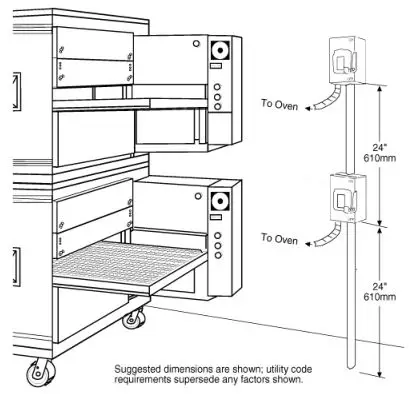 To Oven

24"
610mm

To Oven

24"
610mm

Suggested dimensions are shown; utility code requirements supersede any factors shown.