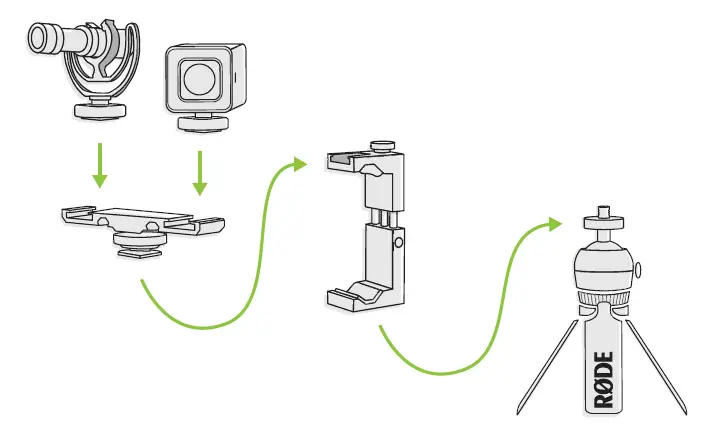 RØDE