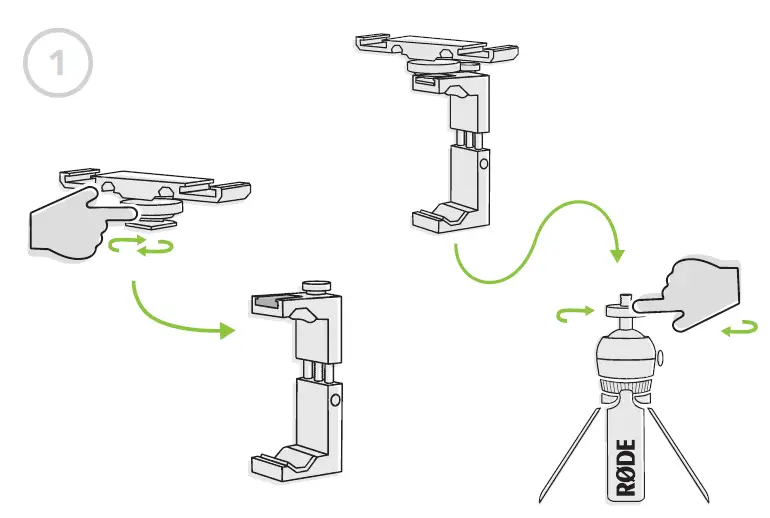 1

RØDE