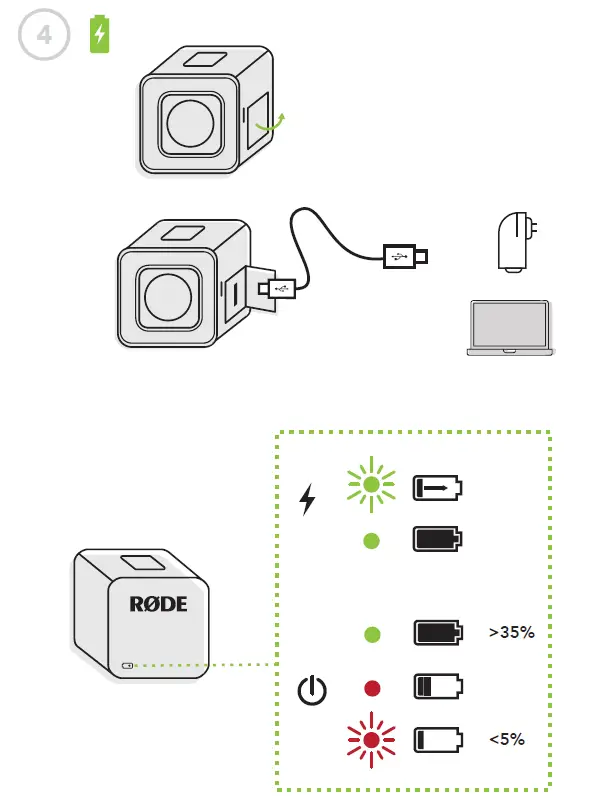 4

RØDE

>35%

<5%