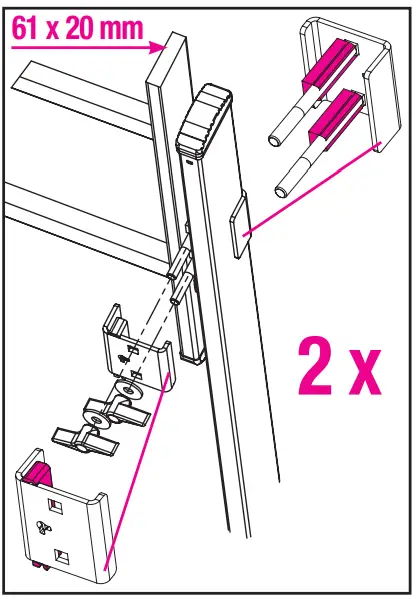 61 x 20 mm

2 x