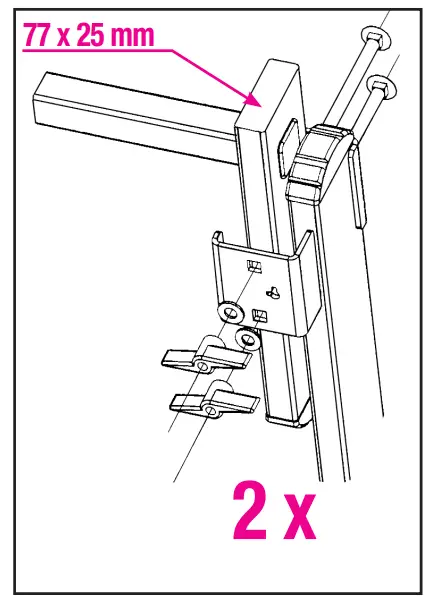 77 x 25 mm

2 x