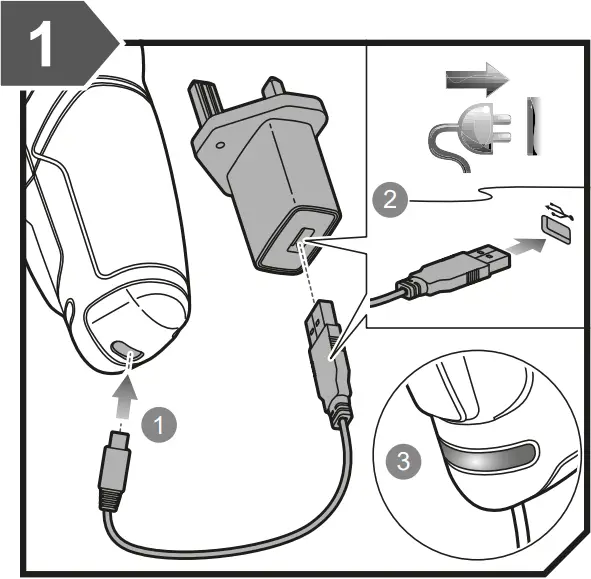 1

2

1

3