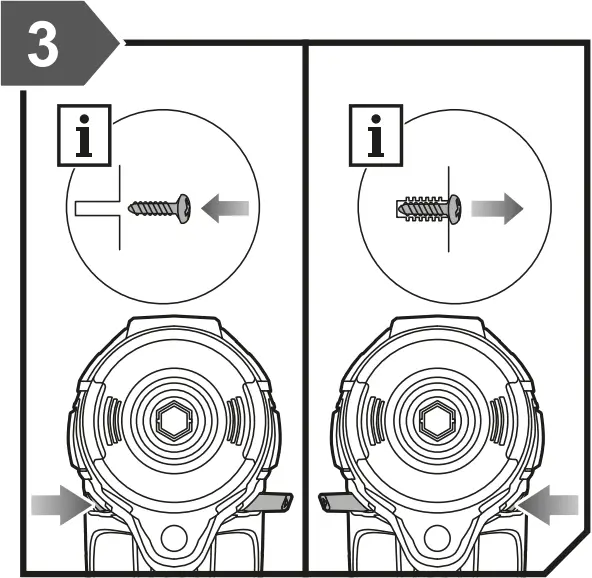 3

i

i