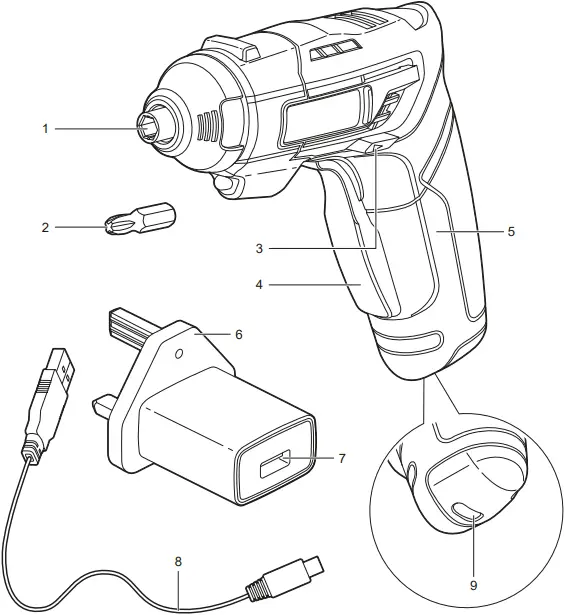 1
2
3
4
5
6
7
8
9