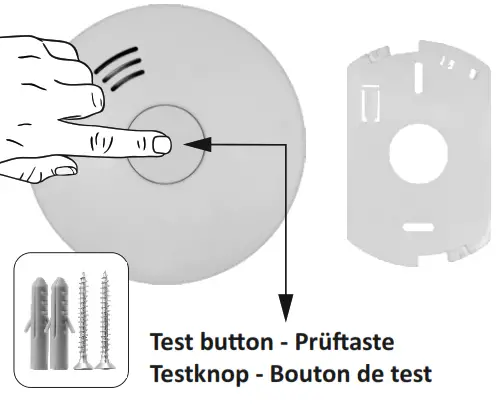 Test button - Prüftaste
Testknop - Bouton de test