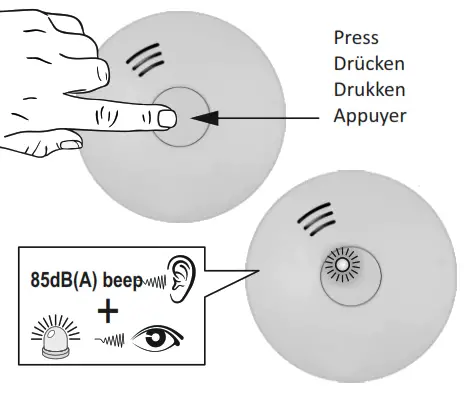 Press
Drücken
Drukken
Appuyer

85dB(A) beep
+